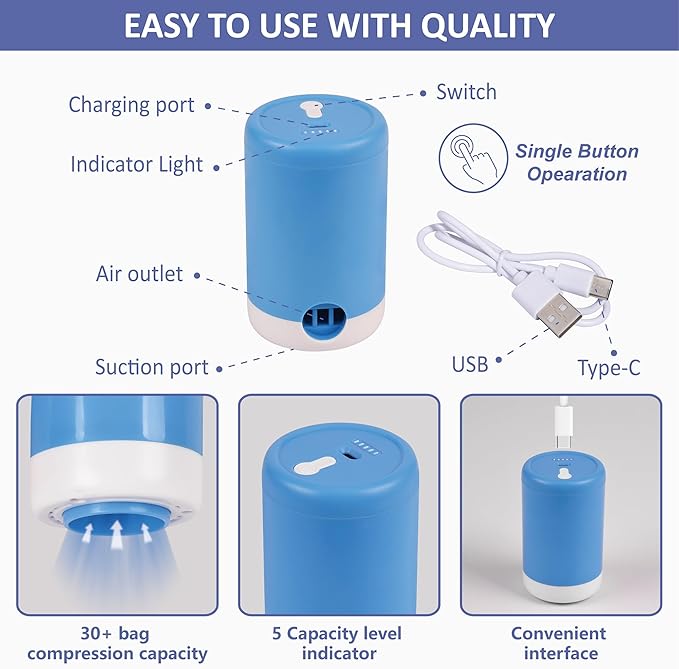 EASY TO USE WITH QUALITY

Charging port

Switch

Indicator Light

Single Button Opearation

Air outlet

Suction port

USB

Type-C

30+ bag compression capacity

5 Capacity level indicator

Convenient interface