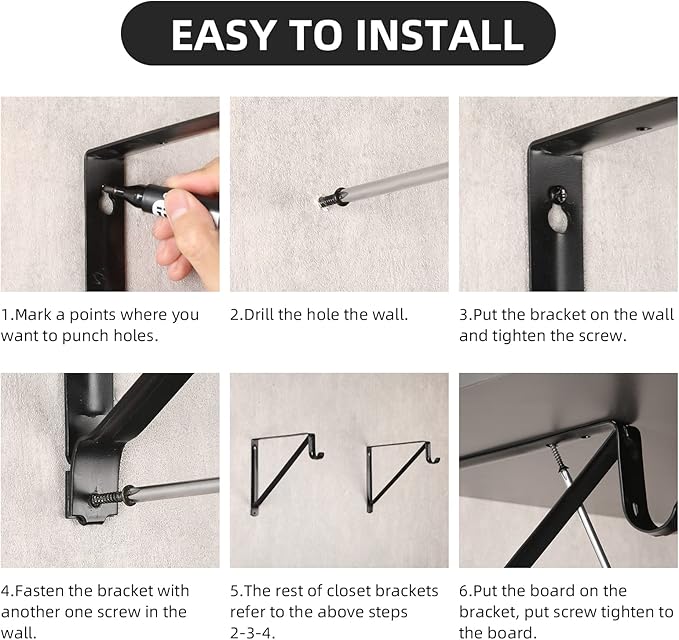 EASY TO INSTALL

1.Mark a points where you want to punch holes.

2.Drill the hole the wall.

3.Put the bracket on the wall and tighten the screw.

4.Fasten the bracket with another one screw in the wall.

5.The rest of closet brackets refer to the above steps 2-3-4.

6.Put the board on the bracket, put screw tighten to the board.