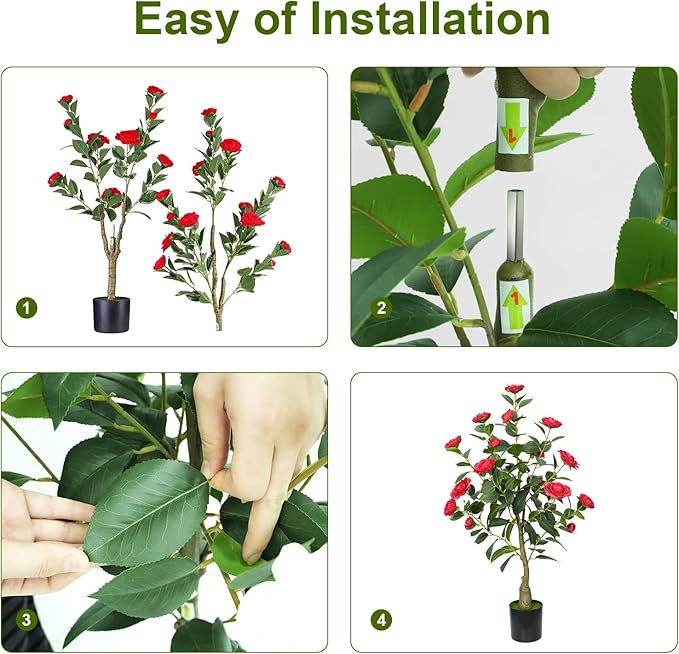 Easy of Installation

1

1

1

2

3

4