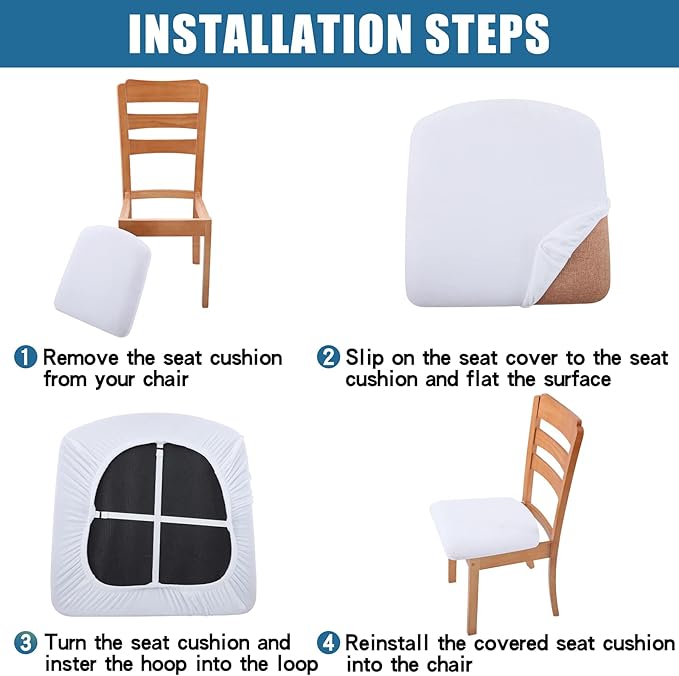 INSTALLATION STEPS

1 Remove the seat cushion from your chair

2 Slip on the seat cover to the seat cushion and flat the surface

3 Turn the seat cushion and inster the hoop into the loop

4 Reinstall the covered seat cushion into the chair