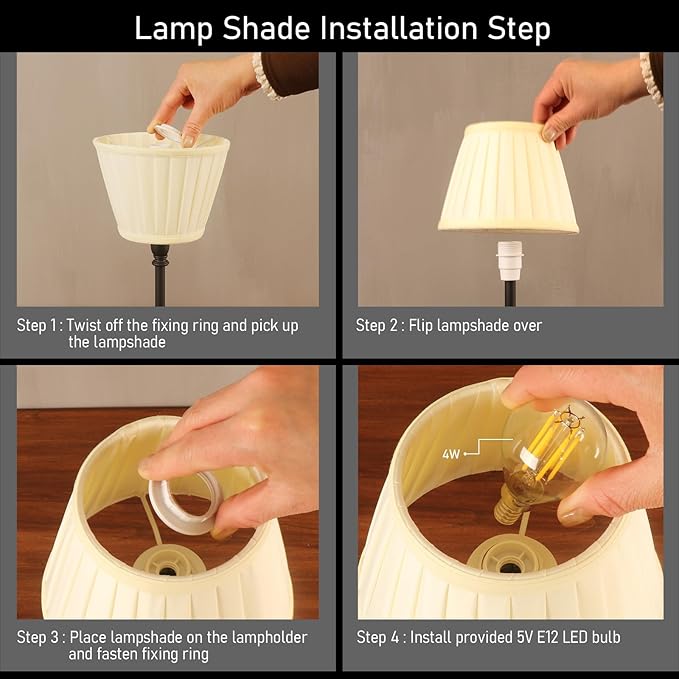 Lamp Shade Installation Step

Step 1 : Twist off the fixing ring and pick up the lampshade

Step 2 : Flip lampshade over

Step 3 : Place lampshade on the lampholder and fasten fixing ring

4W

Step 4 : Install provided 5V E12 LED bulb