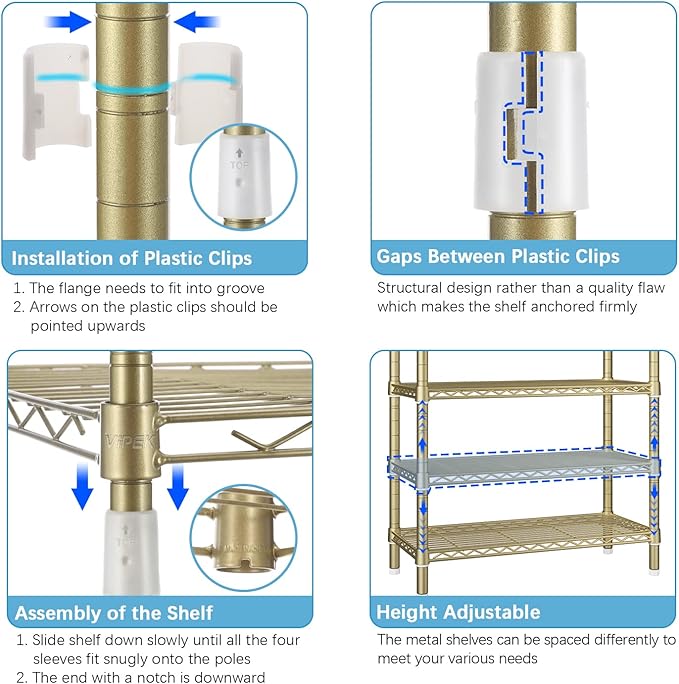 TOP

Installation of Plastic Clips

1. The flange needs to fit into groove
2. Arrows on the plastic clips should be pointed upwards

Gaps Between Plastic Clips

Structural design rather than a quality flaw which makes the shelf anchored firmly

VIPEK

TOP

Assembly of the Shelf

1. Slide shelf down slowly until all the four sleeves fit snugly onto the poles
2. The end with a notch is downward

Height Adjustable

The metal shelves can be spaced differently to meet your various needs