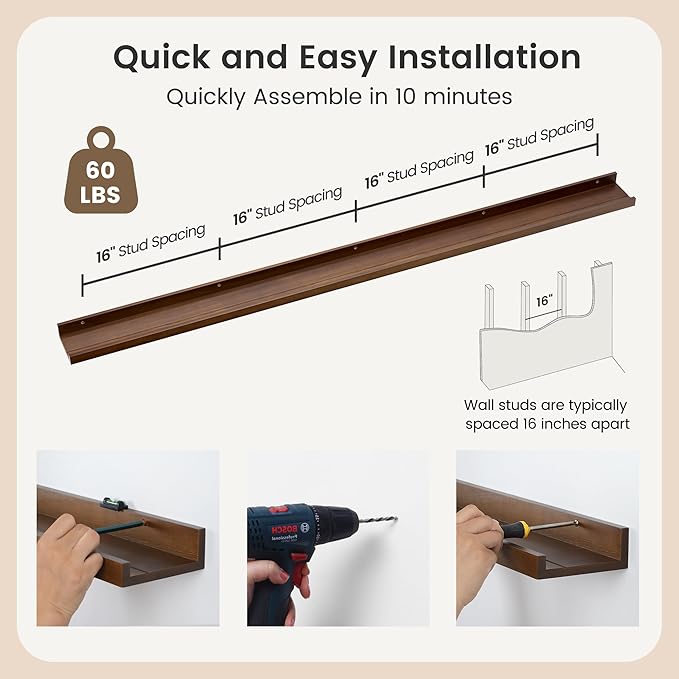 Quick and Easy Installation

Quickly Assemble in 10 minutes

60 LBS

16" Stud Spacing

16" Stud Spacing

16" Stud Spacing

16" Stud Spacing

16"

Wall studs are typically spaced 16 inches apart

BOSCH Professional