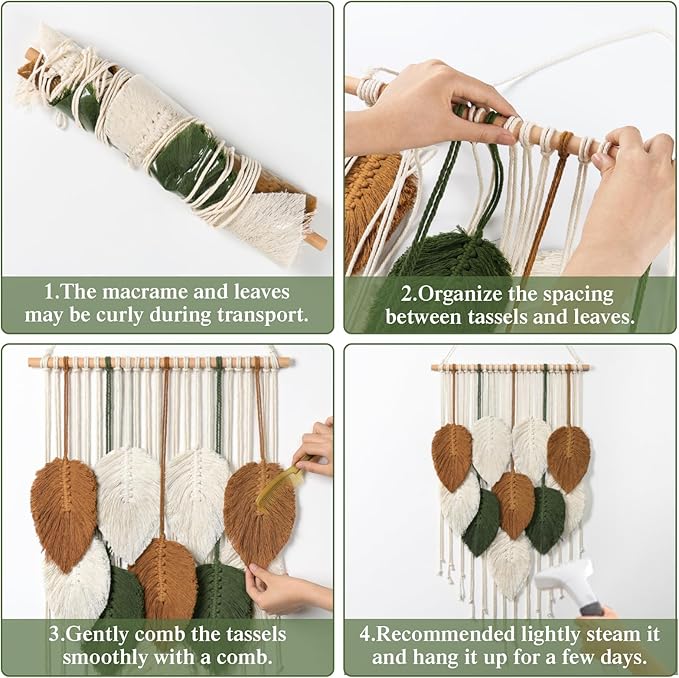 1.The macrame and leaves may be curly during transport.

2.Organize the spacing between tassels and leaves.

3.Gently comb the tassels smoothly with a comb.

4.Recommended lightly steam it and hang it up for a few days.