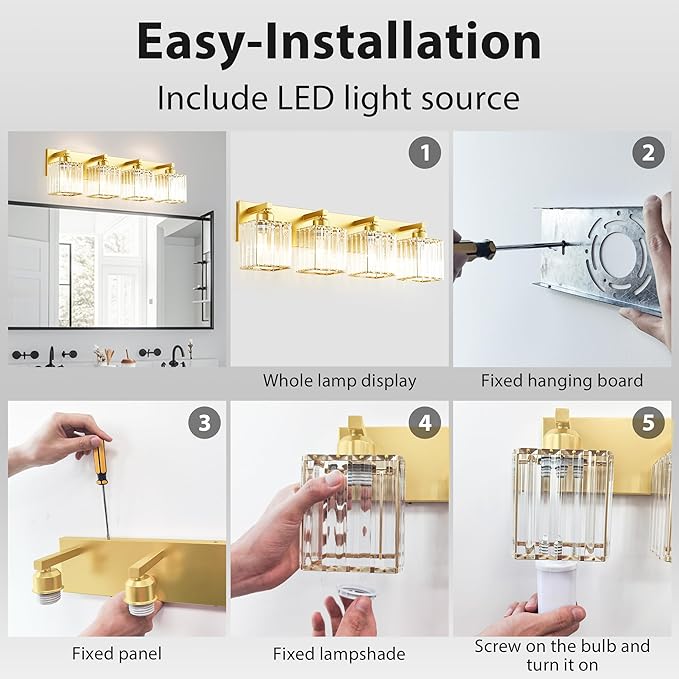 Easy-Installation

Include LED light source

1

Whole lamp display

2

Fixed hanging board

3

Fixed panel

4

Fixed lampshade

5

Screw on the bulb and turn it on