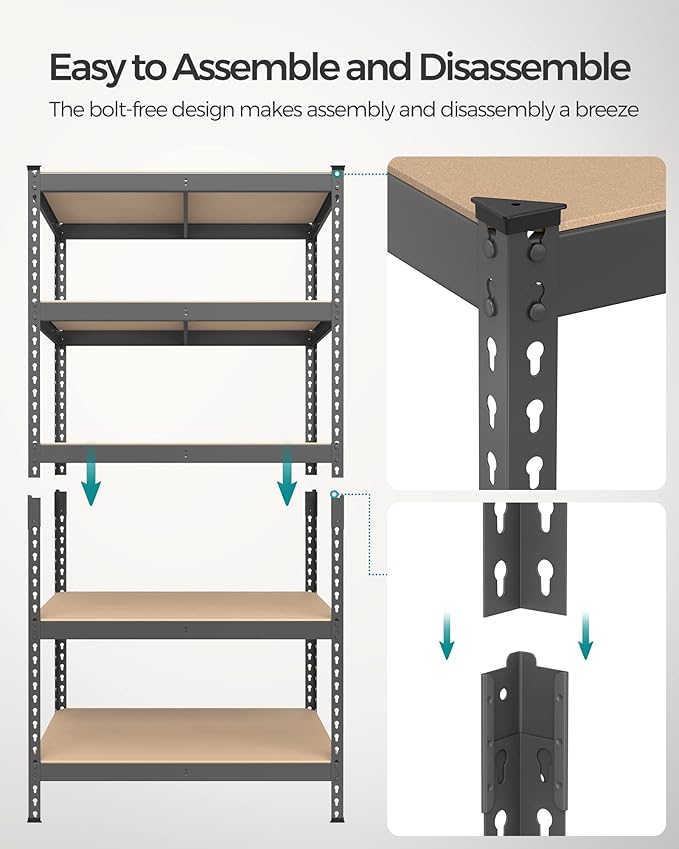 Easy to Assemble and Disassemble

The bolt-free design makes assembly and disassembly a breeze