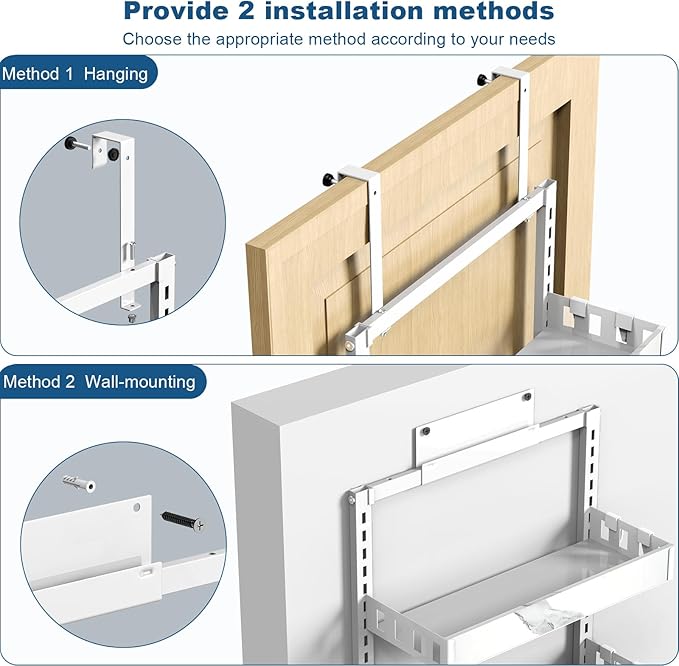 Provide 2 installation methods

Choose the appropriate method according to your needs

Method 1 Hanging

Method 2 Wall-mounting