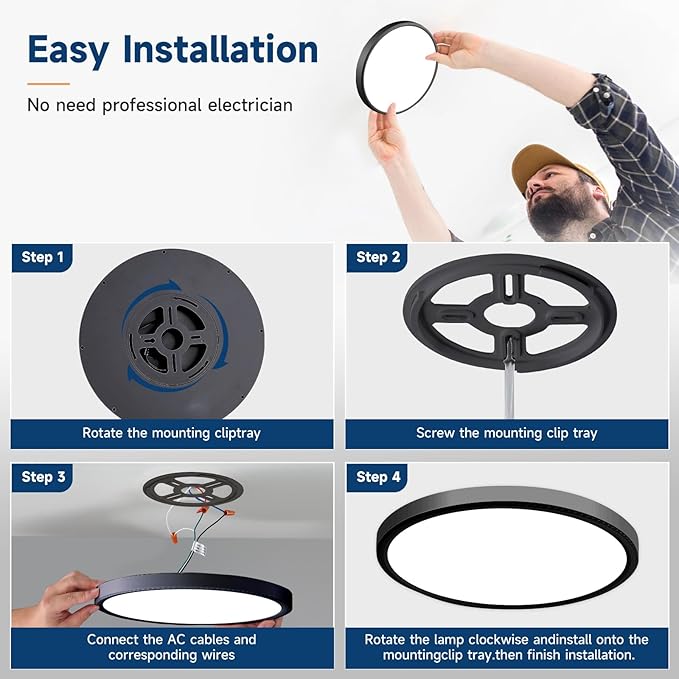 Easy Installation

No need professional electrician

Step 1

Rotate the mounting cliptray

Step 2

Screw the mounting clip tray

Step 3

Connect the AC cables and corresponding wires

Step 4

Rotate the lamp clockwise andinstall onto the mountingclip tray.then finish installation.