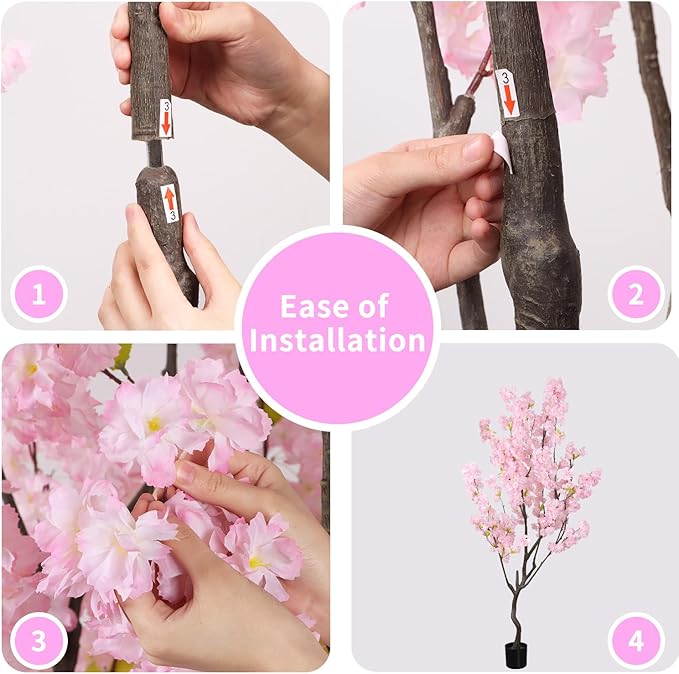 3

3

3

1

2

Ease of Installation

3

4