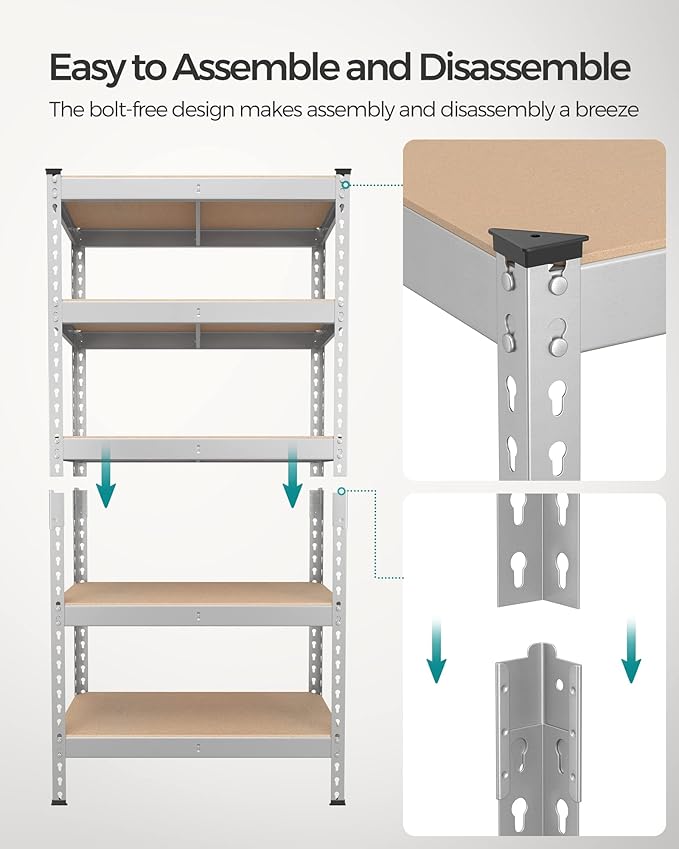 Easy to Assemble and Disassemble

The bolt-free design makes assembly and disassembly a breeze