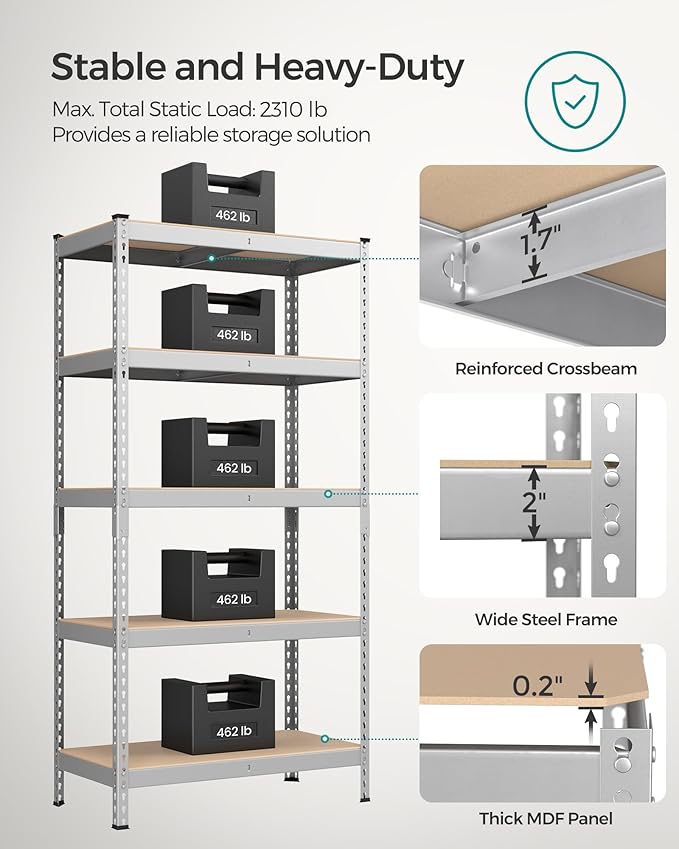 Stable and Heavy-Duty

Max. Total Static Load: 2310 lb
Provides a reliable storage solution

462 lb
462 lb
462 lb
462 lb
462 lb

1.7"
Reinforced Crossbeam

2"
Wide Steel Frame

0.2"
Thick MDF Panel