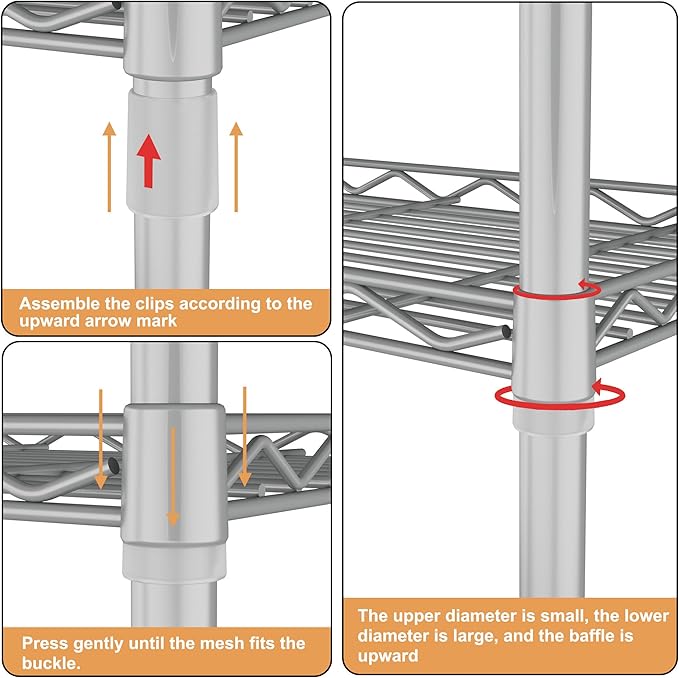 Assemble the clips according to the upward arrow mark

Press gently until the mesh fits the buckle.

The upper diameter is small, the lower diameter is large, and the baffle is upward