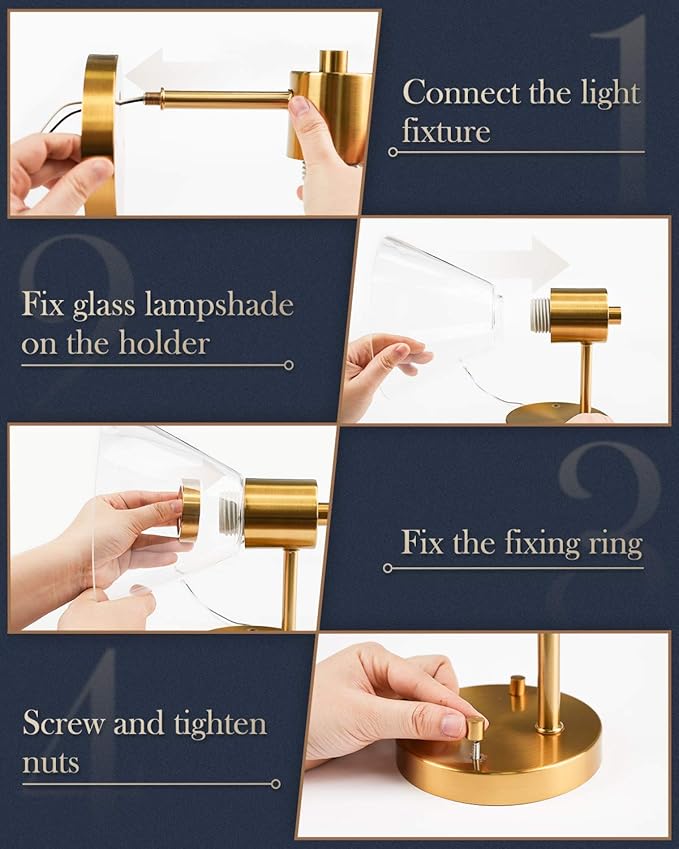 1

Connect the light fixture

2

Fix glass lampshade on the holder

3

Fix the fixing ring

4

Screw and tighten nuts