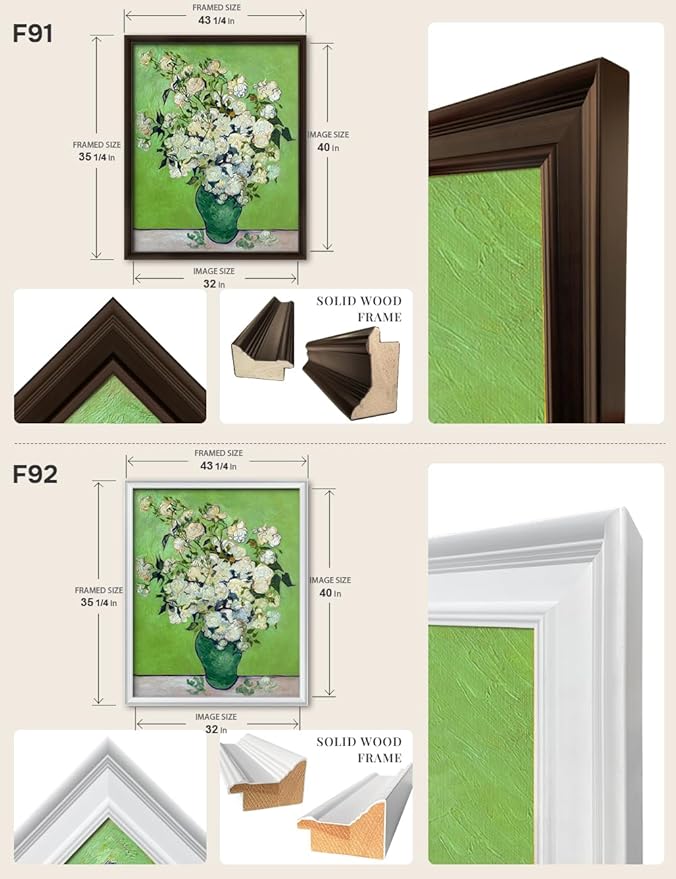 F91

FRAMED SIZE
43 1/4 In

FRAMED SIZE
35 1/4 In

IMAGE SIZE
40 In

IMAGE SIZE
32 In

SOLID WOOD FRAME

F92

FRAMED SIZE
43 1/4 In

FRAMED SIZE
35 1/4 In

IMAGE SIZE
40 In

IMAGE SIZE
32 In

SOLID WOOD FRAME