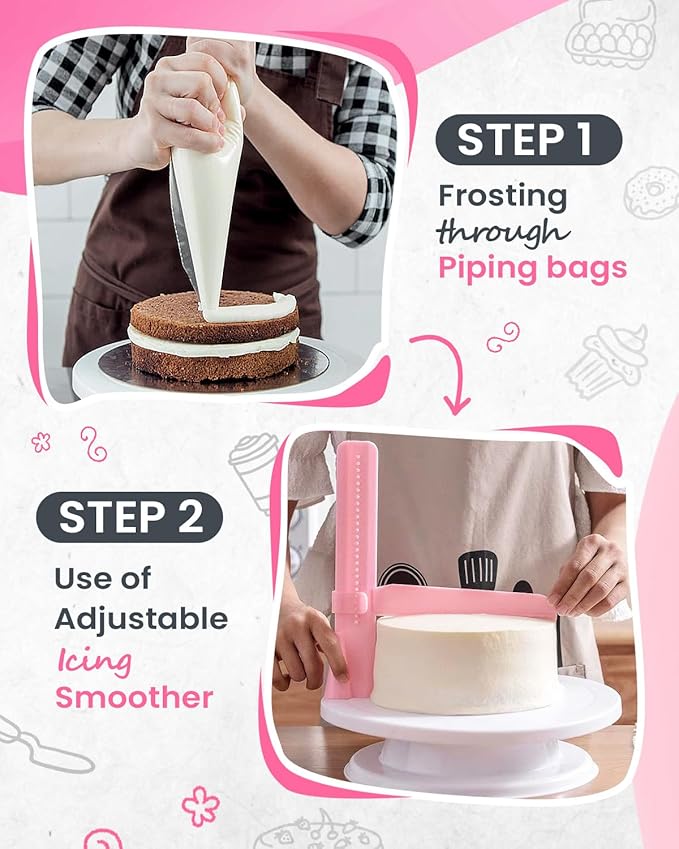 STEP 1
Frosting through Piping bags

STEP 2
Use of Adjustable Icing Smoother