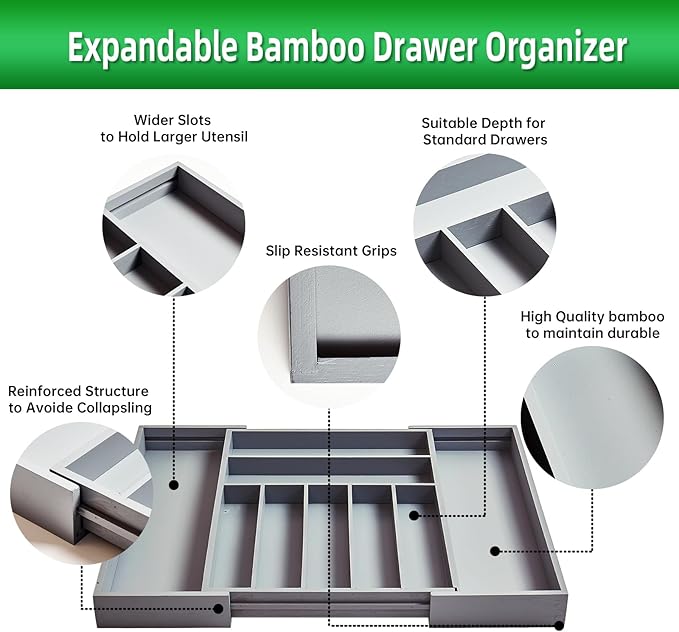 Expandable Bamboo Drawer Organizer

Wider Slots
to Hold Larger Utensil

Suitable Depth for
Standard Drawers

Slip Resistant Grips

High Quality bamboo
to maintain durable

Reinforced Structure
to Avoide Collapsling