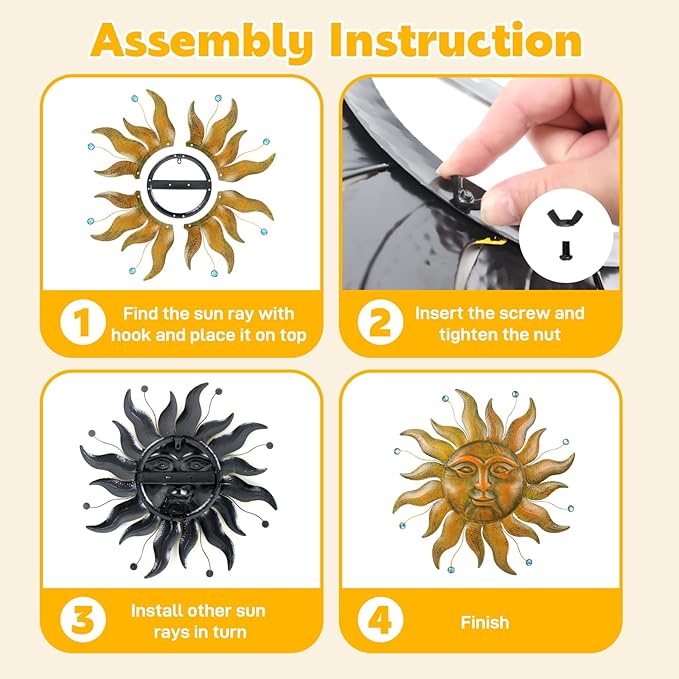 Assembly Instruction

1 Find the sun ray with hook and place it on top

2 Insert the screw and tighten the nut

3 Install other sun rays in turn

4 Finish