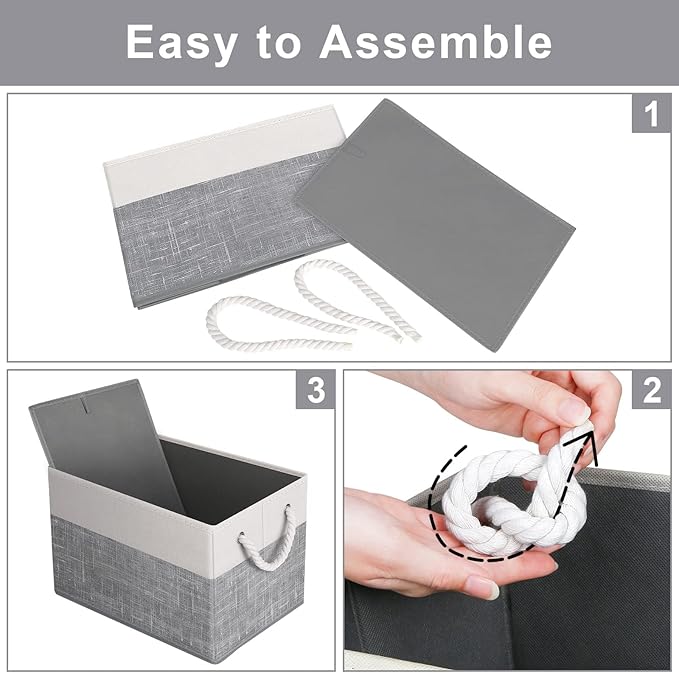 Easy to Assemble

1

3

2