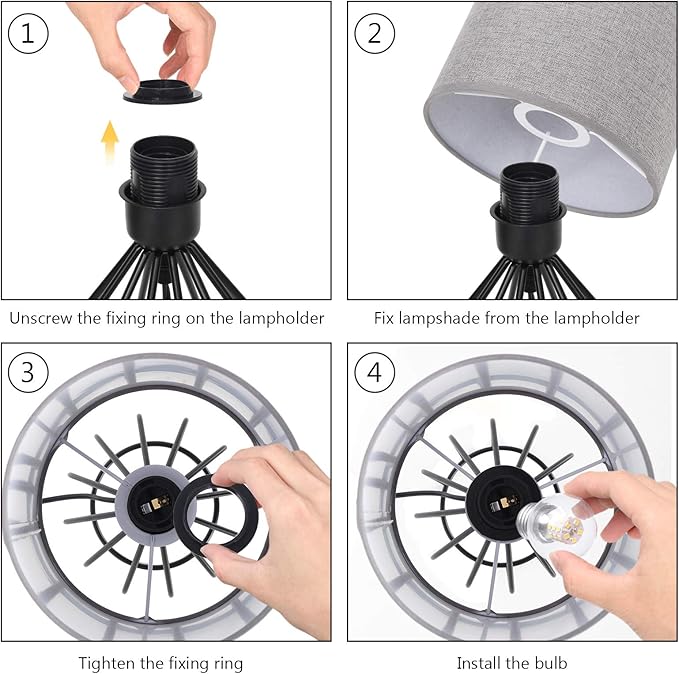 1

Unscrew the fixing ring on the lampholder

2

Fix lampshade from the lampholder

3

Tighten the fixing ring

4

Install the bulb