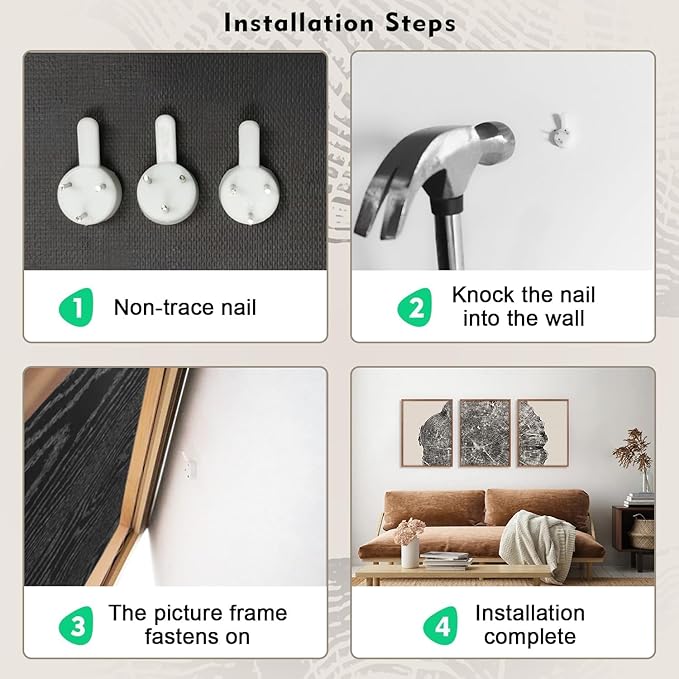 Installation Steps

1 Non-trace nail

2 Knock the nail into the wall

3 The picture frame fastens on

4 Installation complete