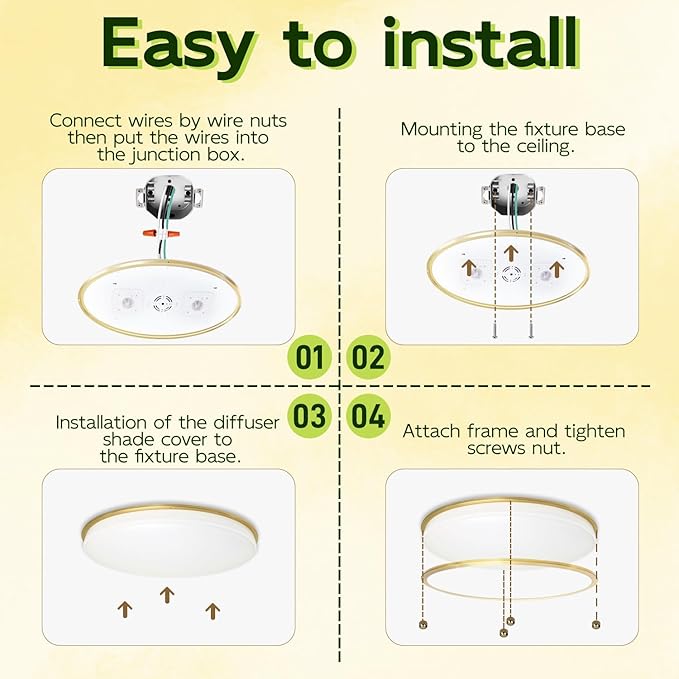 Easy to install

Connect wires by wire nuts then put the wires into the junction box.

01

Mounting the fixture base to the ceiling.

02

03

Installation of the diffuser shade cover to the fixture base.

04

Attach frame and tighten screws nut.