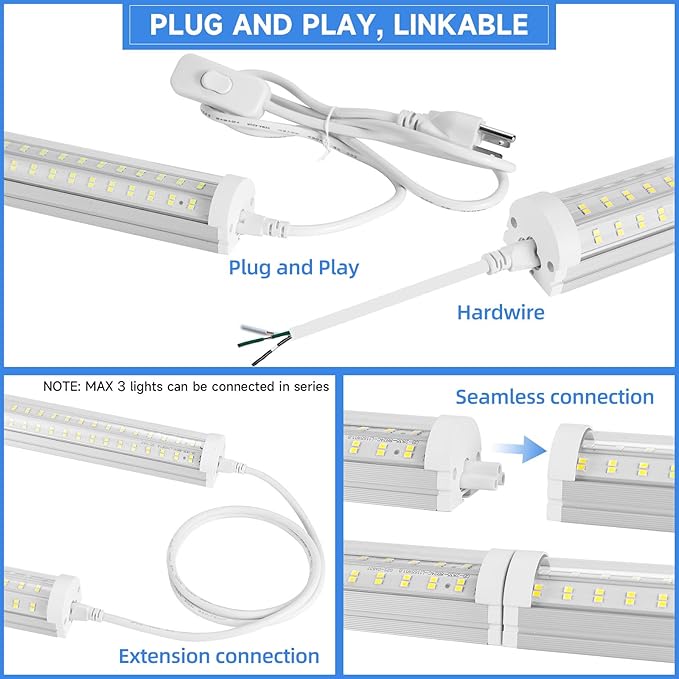 PLUG AND PLAY, LINKABLE

Plug and Play

Hardwire

NOTE: MAX 3 lights can be connected in series

Extension connection

Seamless connection