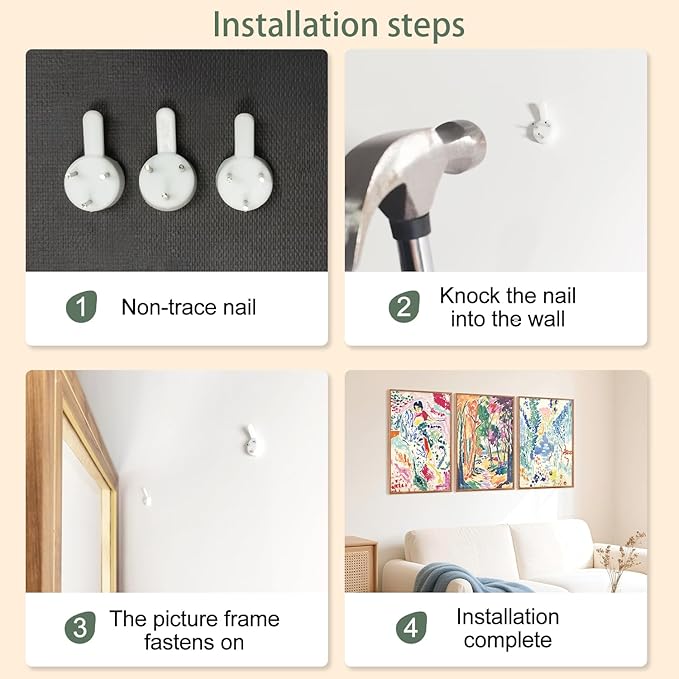 Installation steps

1 Non-trace nail

2 Knock the nail into the wall

3 The picture frame fastens on

4 Installation complete