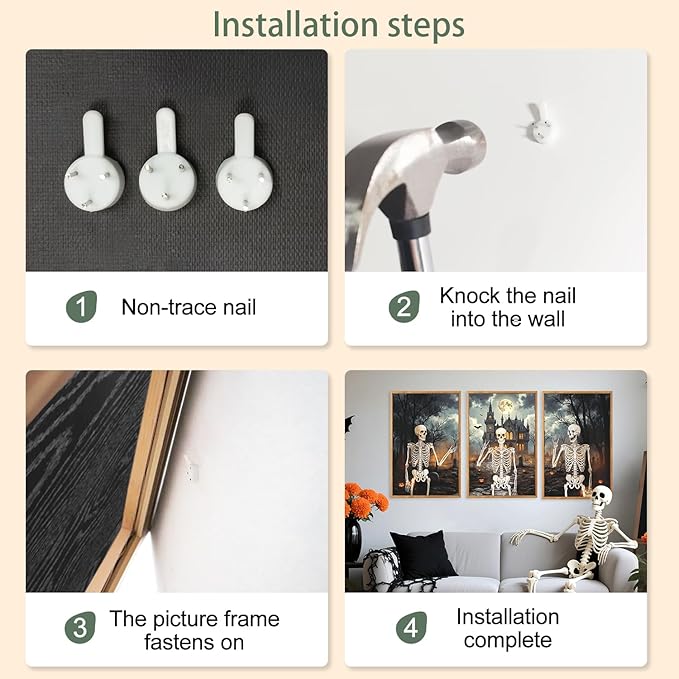 Installation steps

1 Non-trace nail

2 Knock the nail into the wall

3 The picture frame fastens on

4 Installation complete