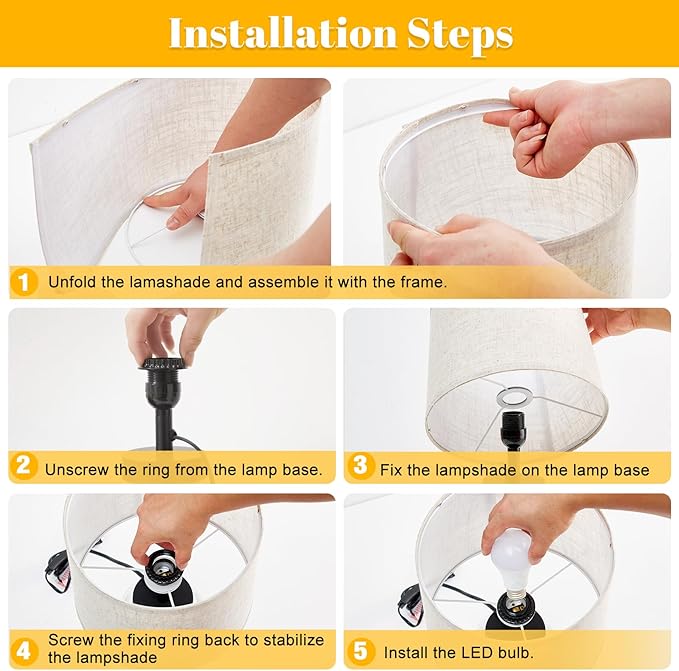 Installation Steps

1 Unfold the lamashade and assemble it with the frame.

2 Unscrew the ring from the lamp base.

3 Fix the lampshade on the lamp base

4 Screw the fixing ring back to stabilize the lampshade

5 Install the LED bulb.