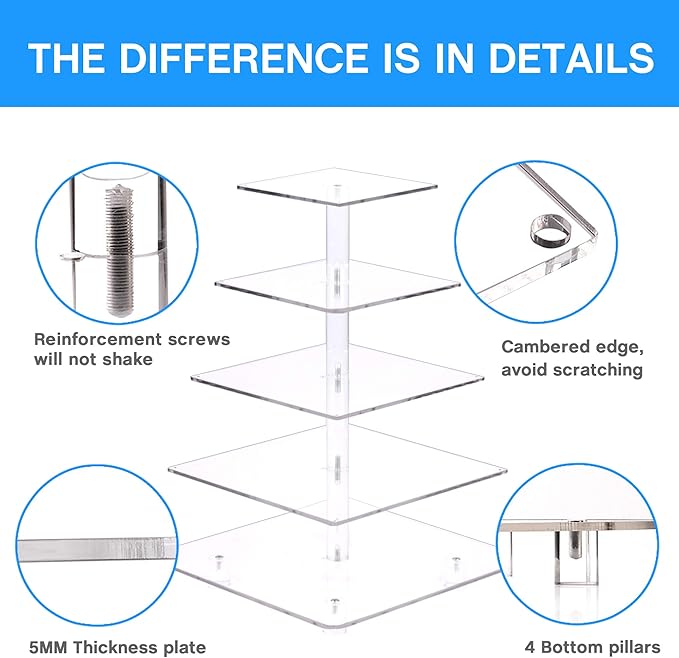 THE DIFFERENCE IS IN DETAILS

Reinforcement screws will not shake

Cambered edge, avoid scratching

5MM Thickness plate

4 Bottom pillars