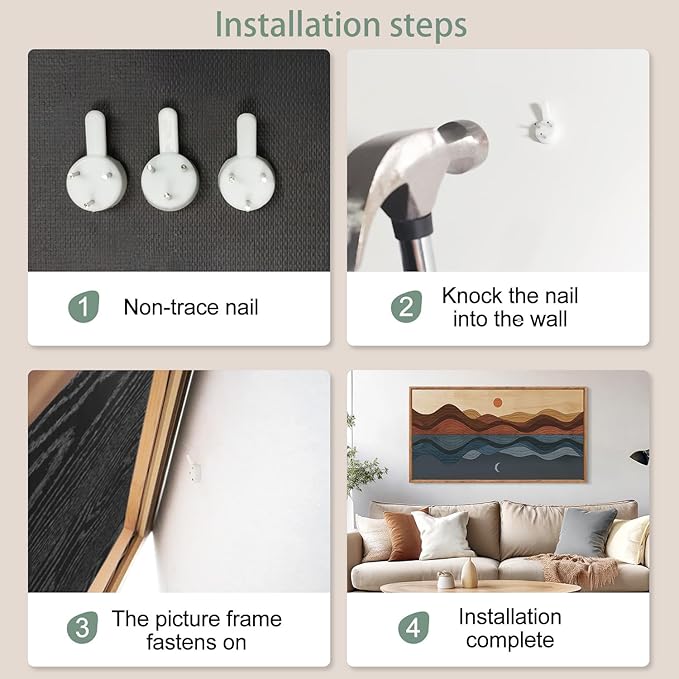 Installation steps

1 Non-trace nail

2 Knock the nail into the wall

3 The picture frame fastens on

4 Installation complete