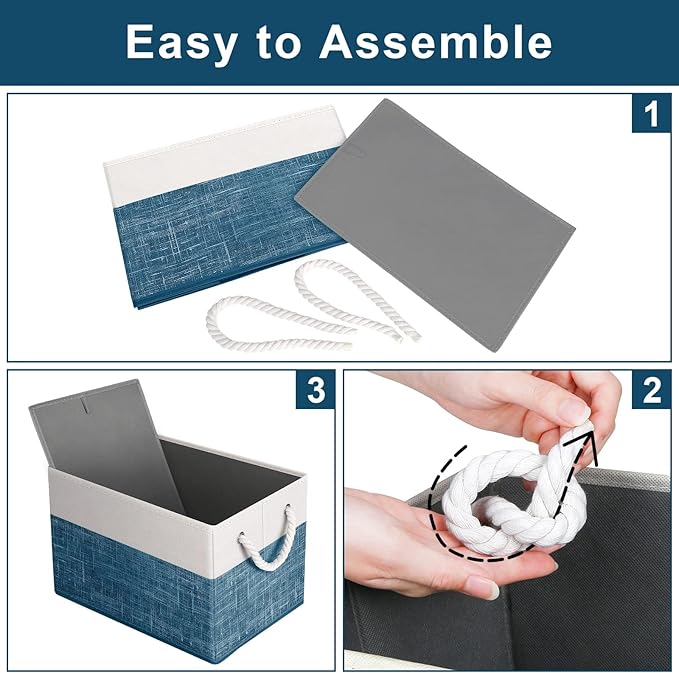 Easy to Assemble

1

3

2