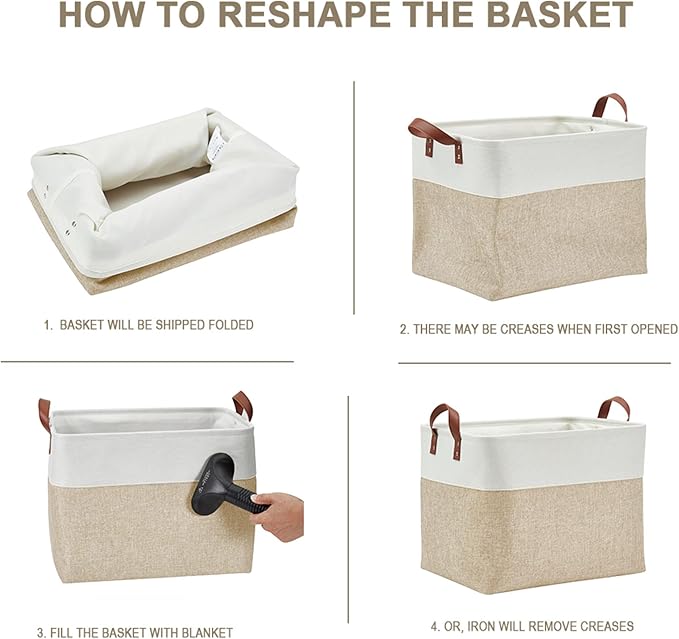 HOW TO RESHAPE THE BASKET

1. BASKET WILL BE SHIPPED FOLDED

2. THERE MAY BE CREASES WHEN FIRST OPENED

3. FILL THE BASKET WITH BLANKET

4. OR, IRON WILL REMOVE CREASES