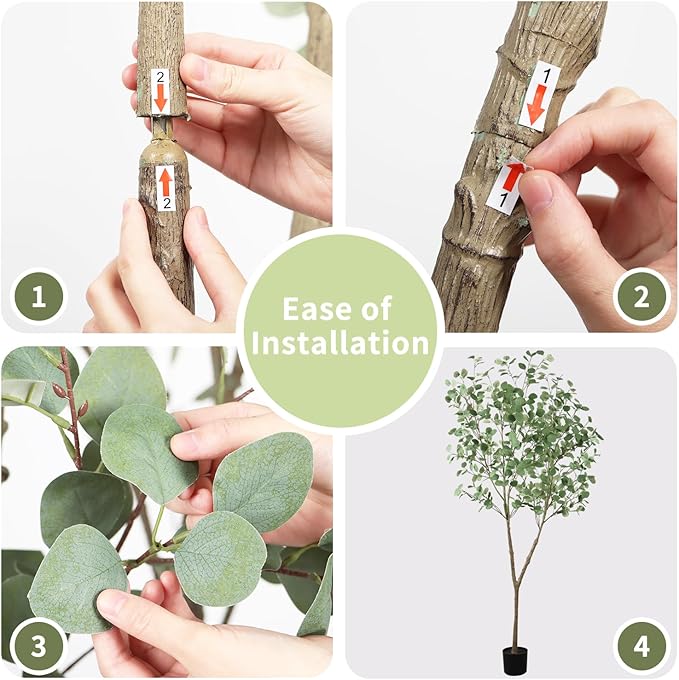 2
2
1
1
1
2
Ease of Installation
3
4