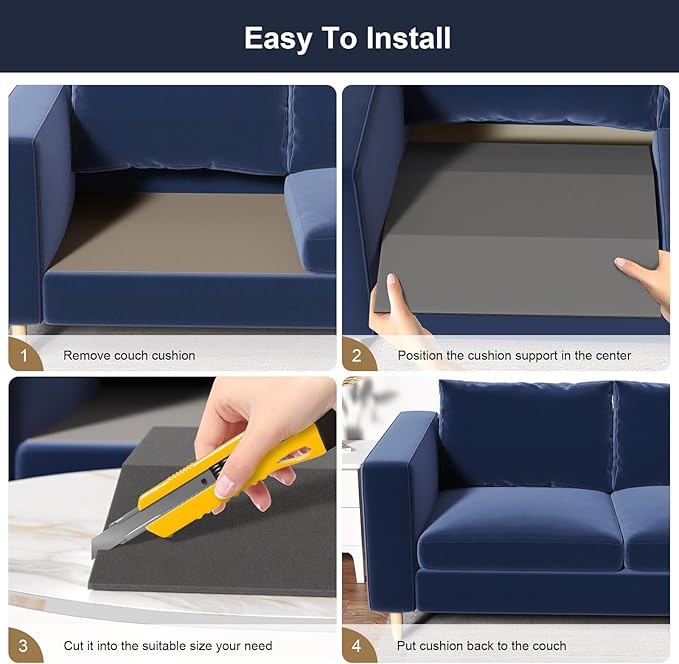 Easy To Install

1 Remove couch cushion

2 Position the cushion support in the center

3 Cut it into the suitable size your need

4 Put cushion back to the couch