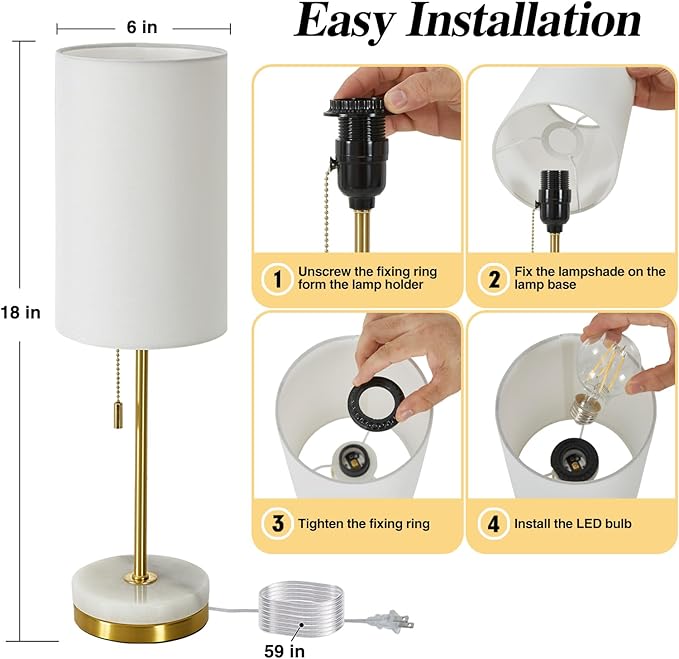 Easy Installation

6 in

18 in

1 Unscrew the fixing ring form the lamp holder

2 Fix the lampshade on the lamp base

3 Tighten the fixing ring

4 Install the LED bulb

59 in