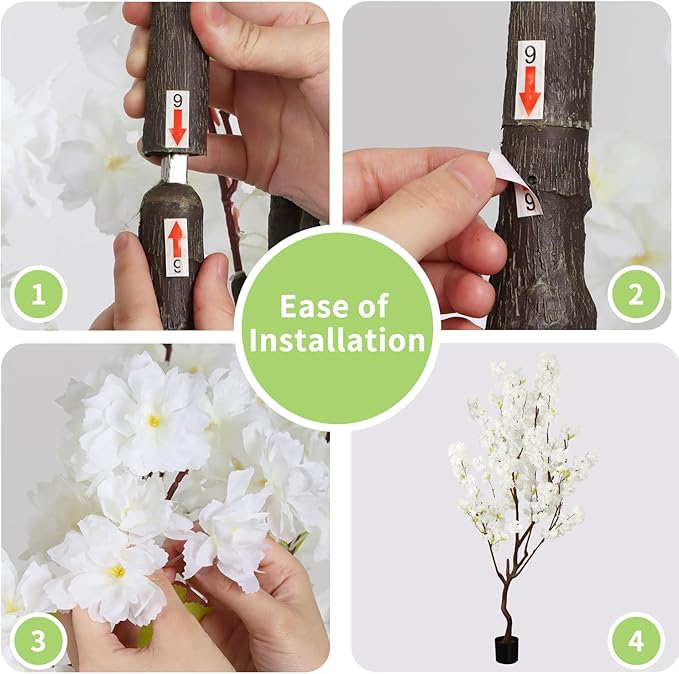 9

9

1

9

9

2

Ease of Installation

3

4