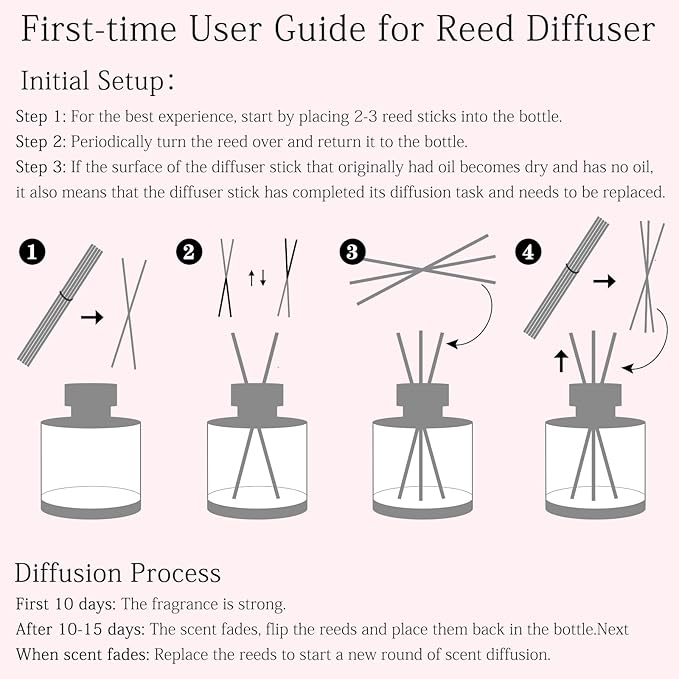 First-time User Guide for Reed Diffuser

Initial Setup:

Step 1: For the best experience, start by placing 2-3 reed sticks into the bottle.

Step 2: Periodically turn the reed over and return it to the bottle.

Step 3: If the surface of the diffuser stick that originally had oil becomes dry and has no oil, it also means that the diffuser stick has completed its diffusion task and needs to be replaced.

1

2

3

4

Diffusion Process

First 10 days: The fragrance is strong.

After 10-15 days: The scent fades, flip the reeds and place them back in the bottle.Next

When scent fades: Replace the reeds to start a new round of scent diffusion.