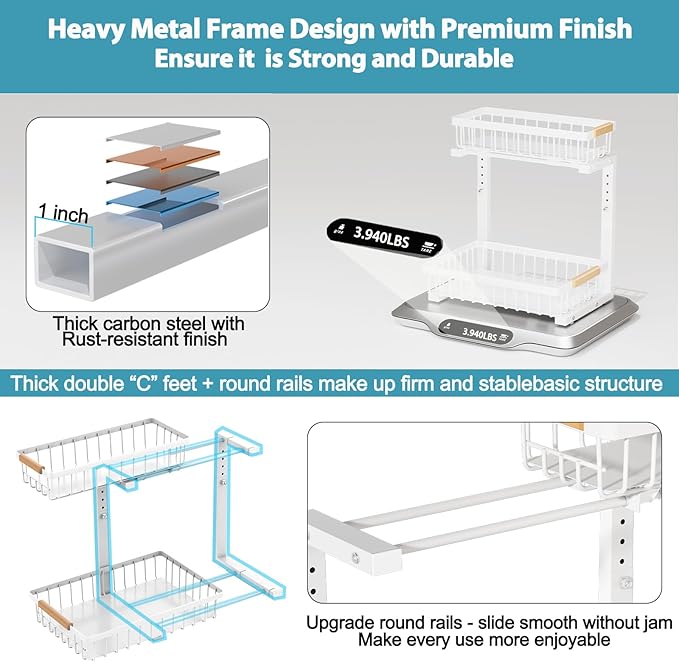 Heavy Metal Frame Design with Premium Finish
Ensure it is Strong and Durable

1 inch

Thick carbon steel with Rust-resistant finish

3.940LBS

3.940LBS

Thick double "C" feet + round rails make up firm and stablebasic structure

Upgrade round rails - slide smooth without jam
Make every use more enjoyable