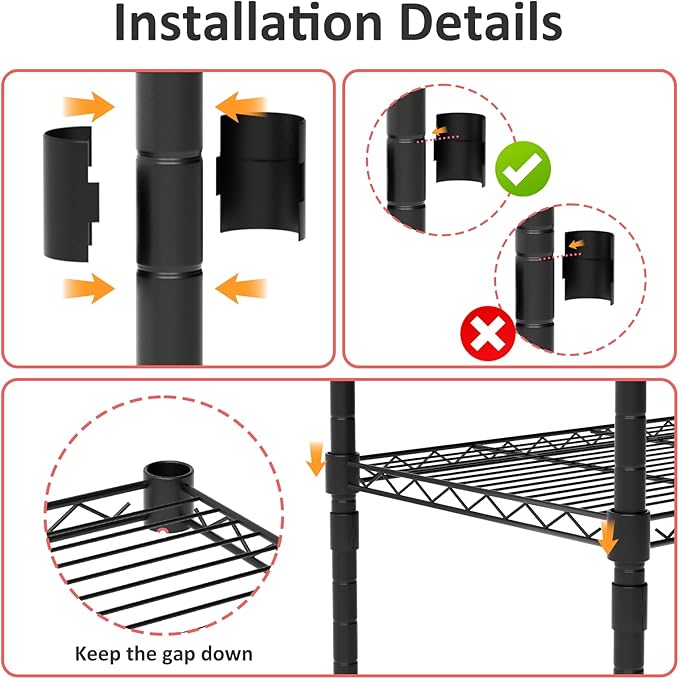 Installation Details

Keep the gap down