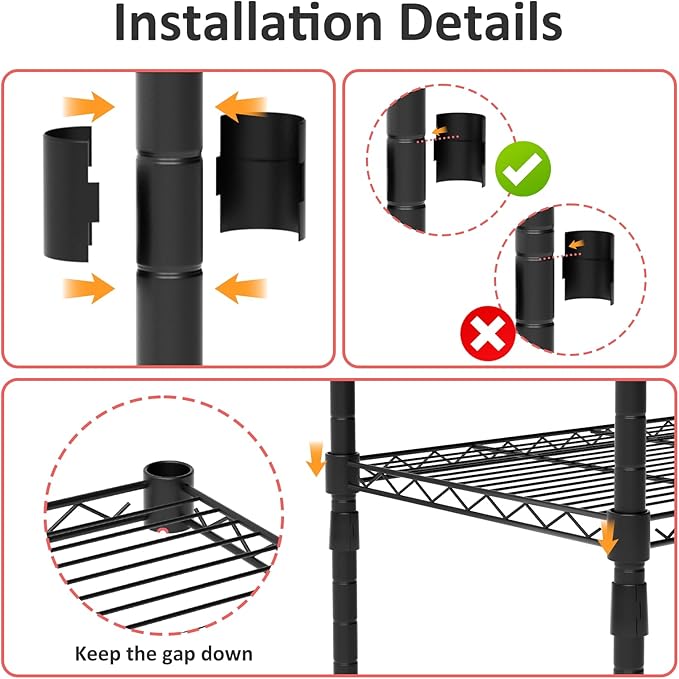 Installation Details

Keep the gap down