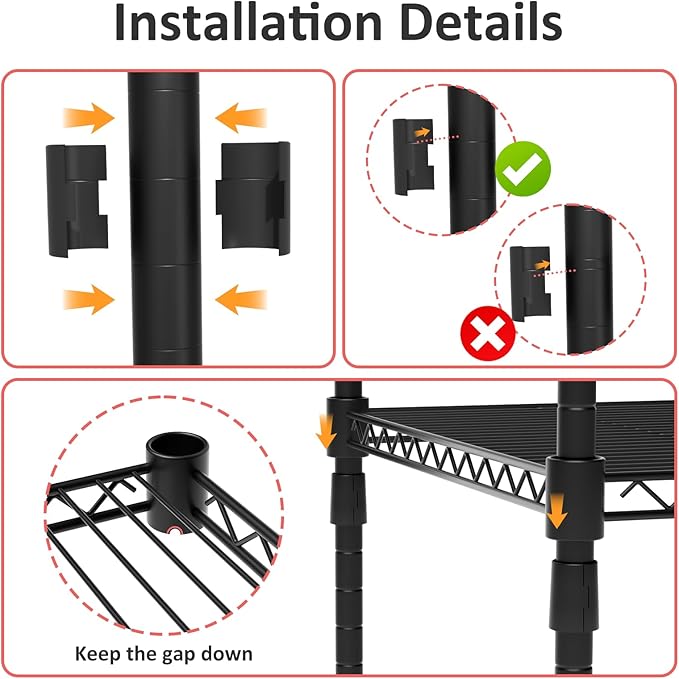 Installation Details

Keep the gap down