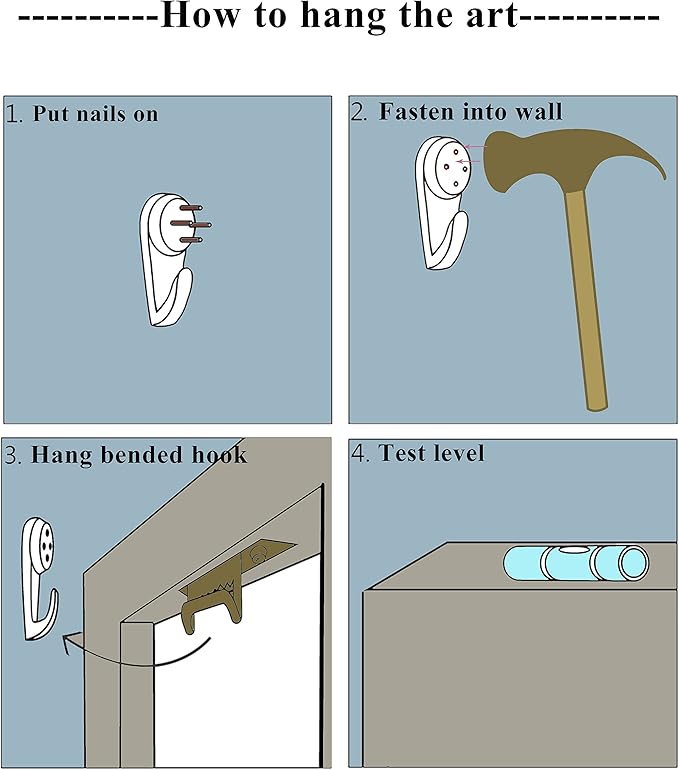 ----------How to hang the art----------

1. Put nails on

2. Fasten into wall

3. Hang bended hook

4. Test level