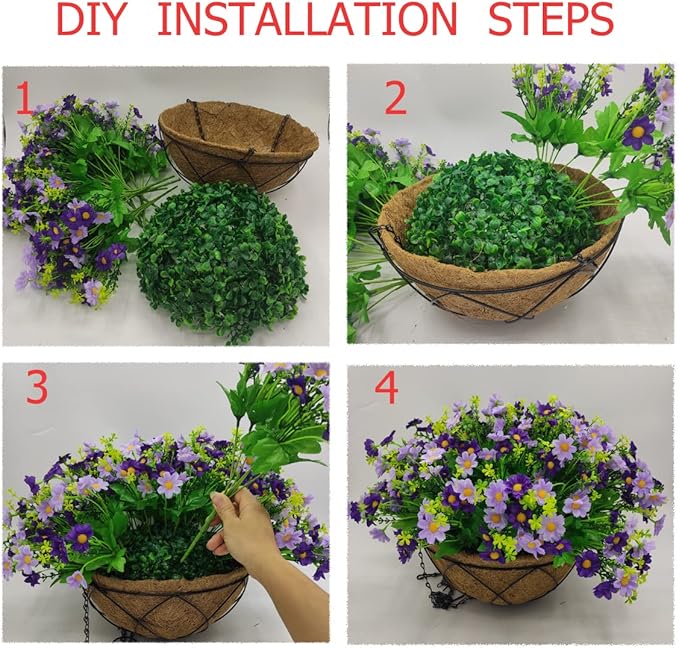 DIY INSTALLATION STEPS

1

2

3

4