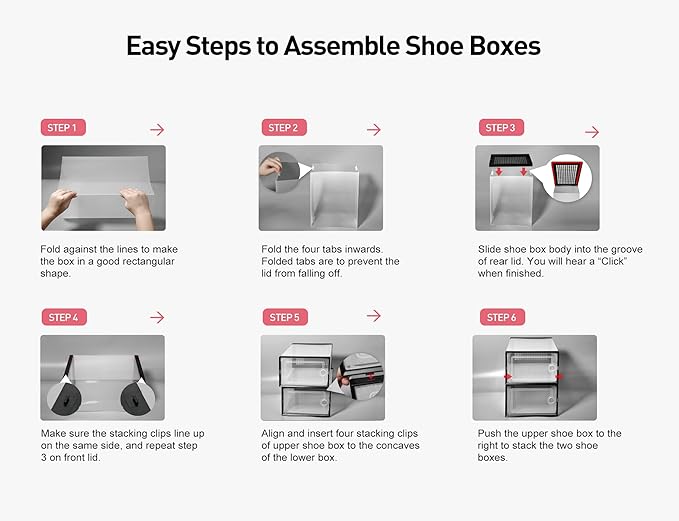 Easy Steps to Assemble Shoe Boxes

STEP 1

Fold against the lines to make the box in a good rectangular shape.

STEP 2

Fold the four tabs inwards. Folded tabs are to prevent the lid from falling off.

STEP 3

Slide shoe box body into the groove of rear lid. You will hear a "Click" when finished.

STEP 4

Make sure the stacking clips line up on the same side, and repeat step 3 on front lid.

STEP 5

Align and insert four stacking clips of upper shoe box to the concaves of the lower box.

STEP 6

Push the upper shoe box to the right to stack the two shoe boxes.