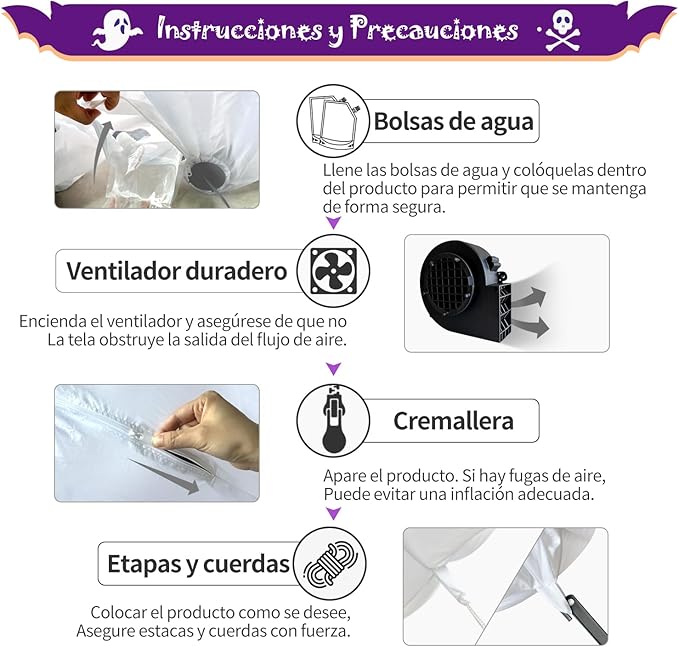 Instrucciones y Precauciones

Bolsas de agua

Llene las bolsas de agua y colóquelas dentro del producto para permitir que se mantenga de forma segura.

Ventilador duradero

Encienda el ventilador y asegúrese de que no La tela obstruye la salida del flujo de aire.

Cremallera

Apare el producto. Si hay fugas de aire, Puede evitar una inflación adecuada.

Etapas y cuerdas

Colocar el producto como se desee, Asegure estacas y cuerdas con fuerza.