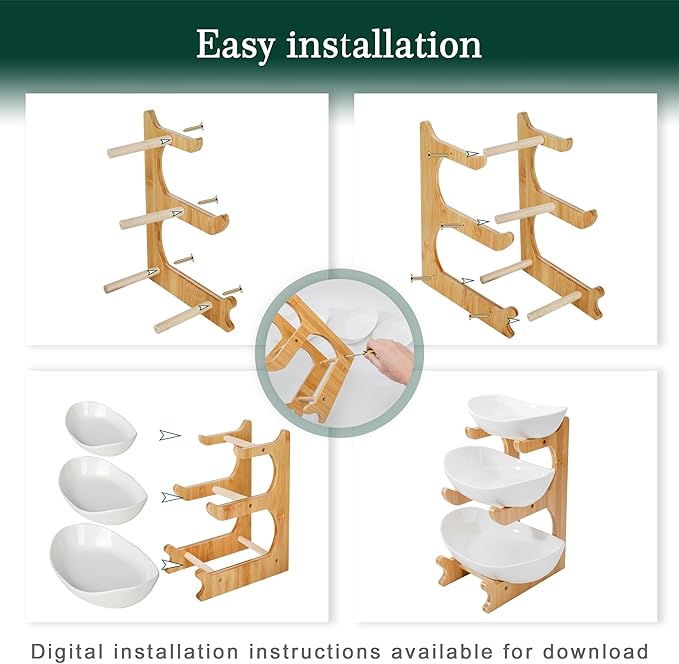 Easy installation

Digital installation instructions available for download