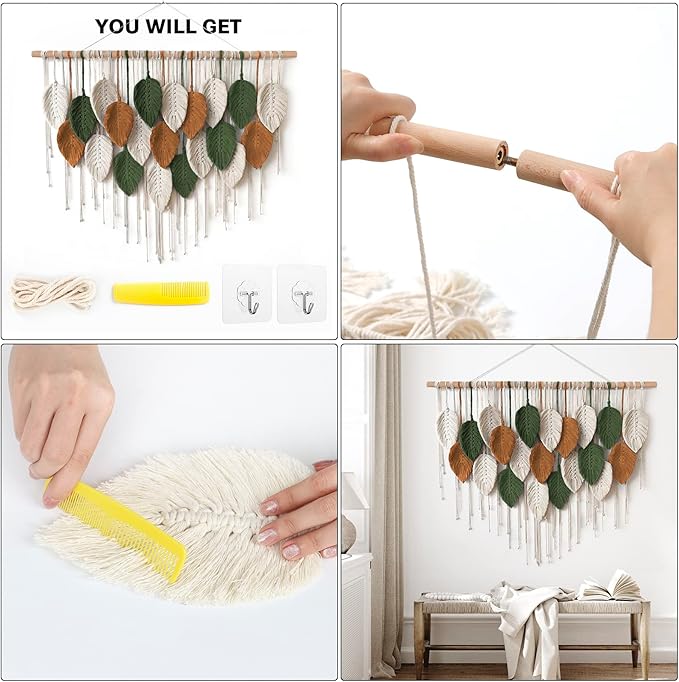 YOU WILL GET