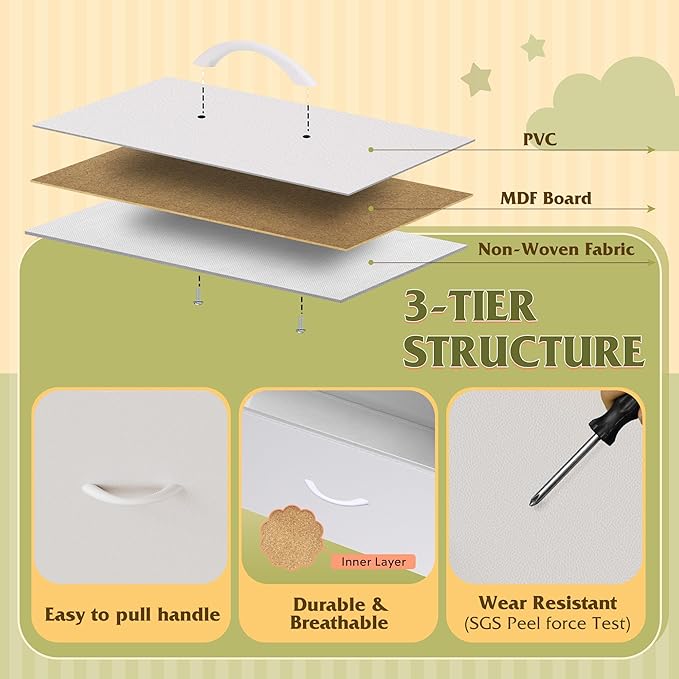 PVC

MDF Board

Non-Woven Fabric

3-TIER STRUCTURE

Easy to pull handle

Inner Layer

Durable & Breathable

Wear Resistant (SGS Peel force Test)