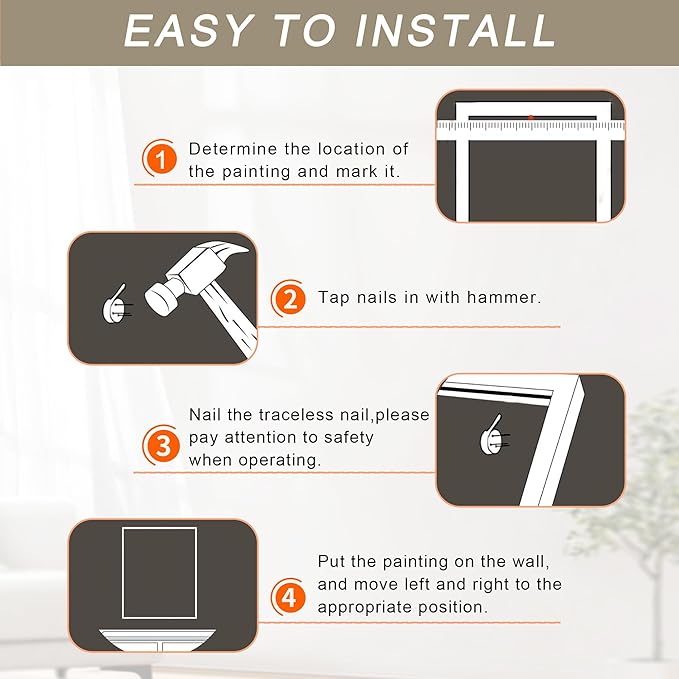 EASY TO INSTALL

1 Determine the location of the painting and mark it.

2 Tap nails in with hammer.

3 Nail the traceless nail,please pay attention to safety when operating.

4 Put the painting on the wall, and move left and right to the appropriate position.